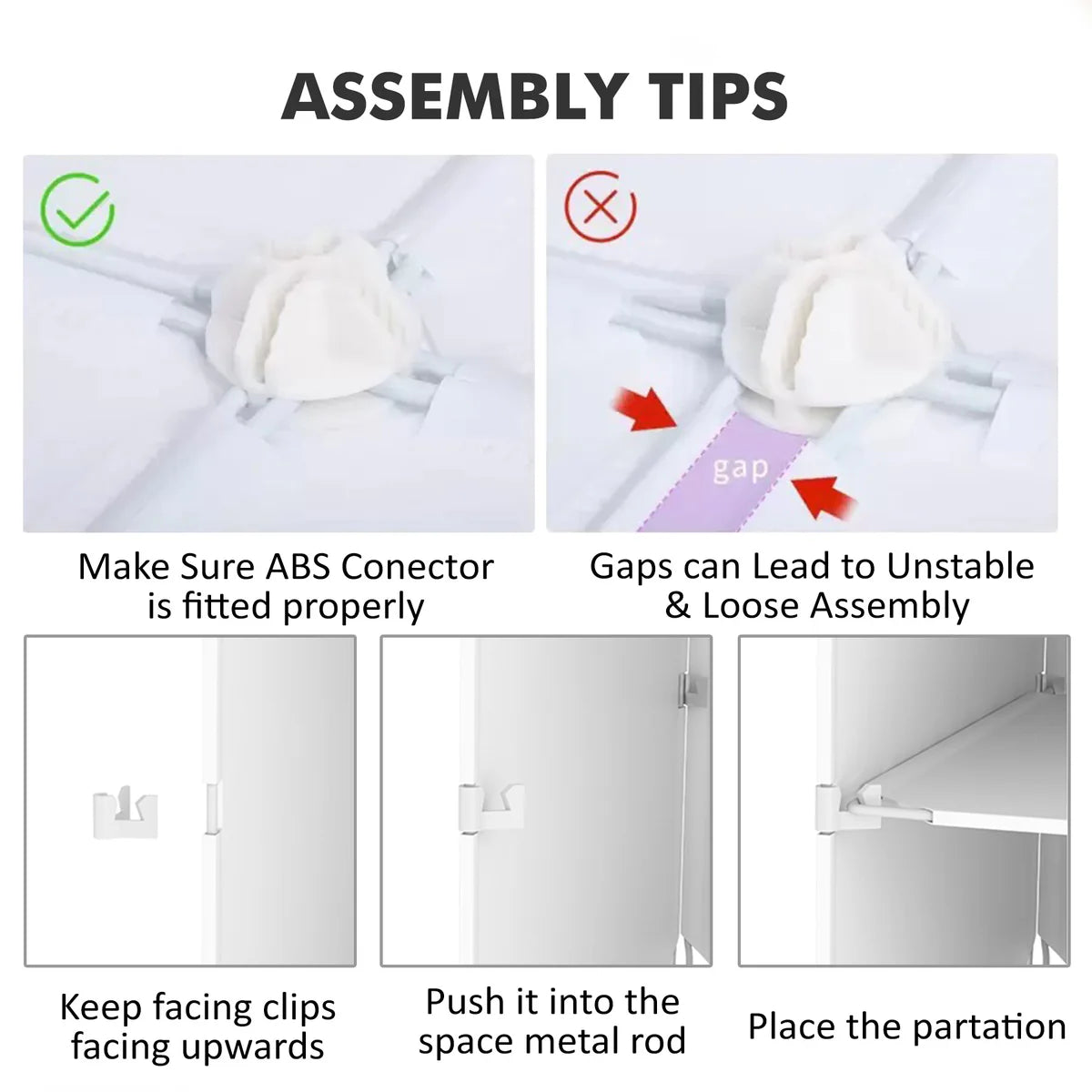 ASSEMBLY TIPS

gap

Make Sure ABS Conector is fitted properly

Gaps can Lead to Unstable & Loose Assembly

Keep facing clips facing upwards

Push it into the space metal rod

Place the partation