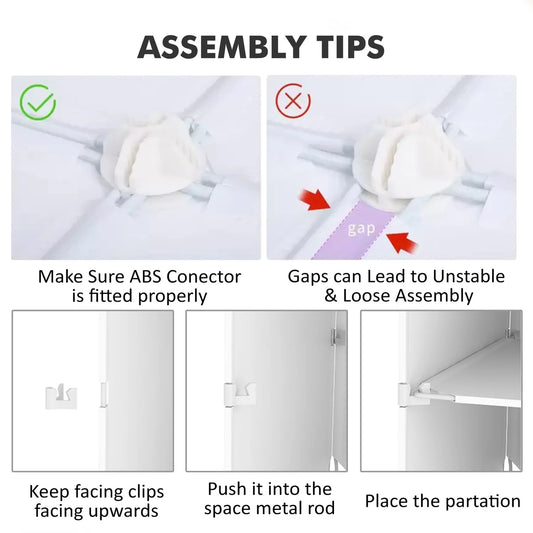 ASSEMBLY TIPS

gap

Make Sure ABS Conector is fitted properly

Gaps can Lead to Unstable & Loose Assembly

Keep facing clips facing upwards

Push it into the space metal rod

Place the partation